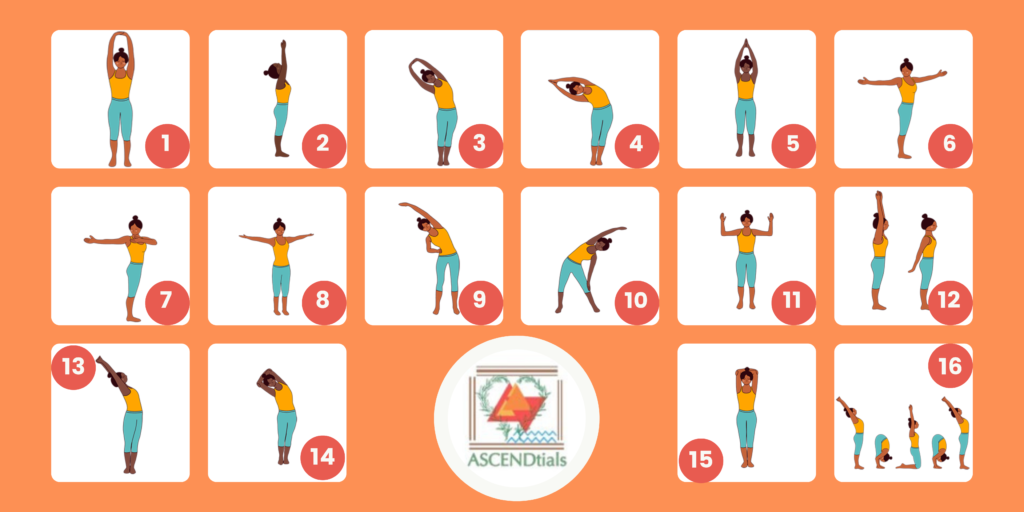 1
2
3
4
5
6
7
8
9
10
11
12
13
14
ASCENDtials
15
16